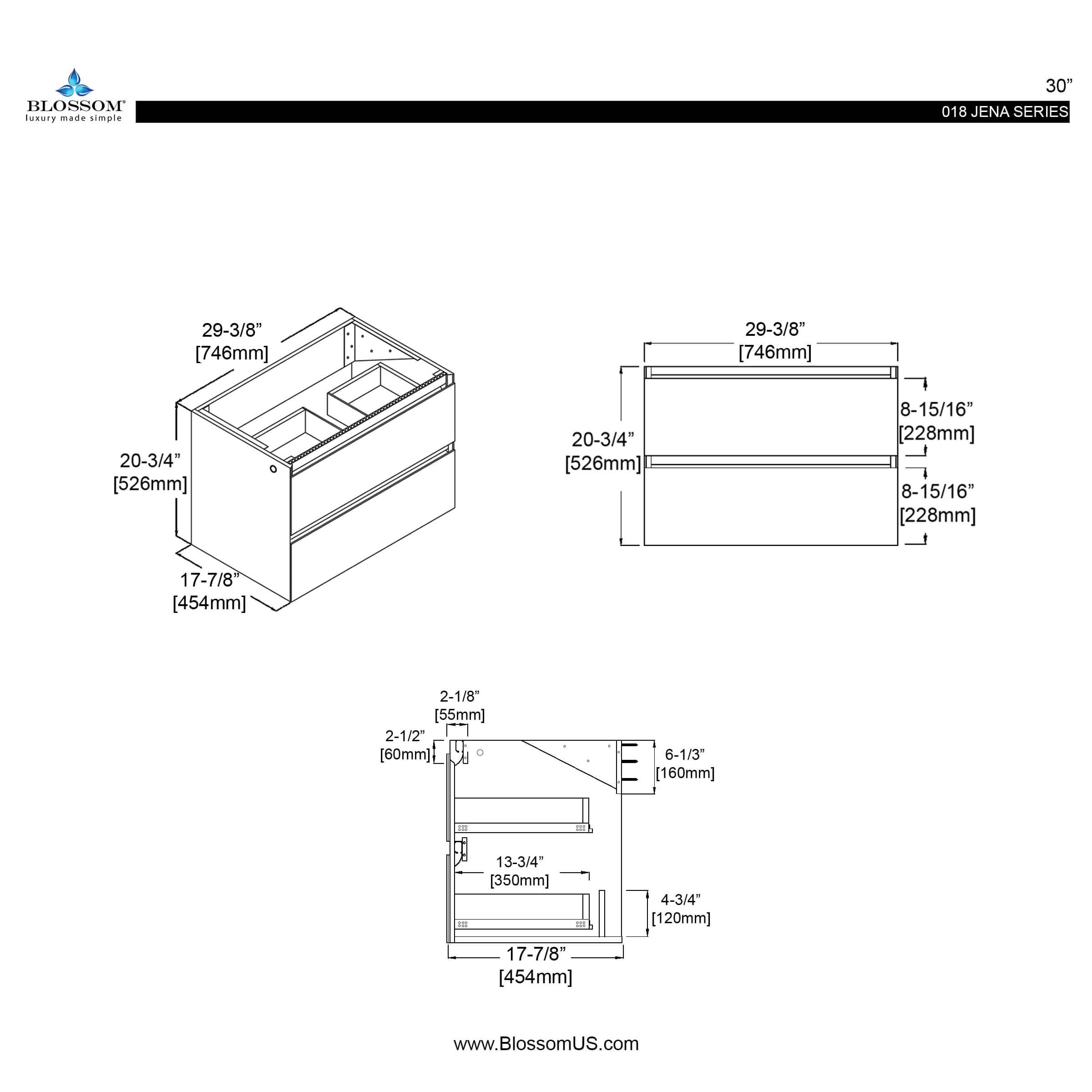 BLOSSOM®
luxury made simple

30”

018 JENA SERIES

29-3/8”
[746mm]

20-3/4”
[526mm]

17-7/8”
[454mm]

29-3/8”
[746mm]

20-3/4”
[526mm]

8-15/16”
[228mm]

8-15/16”
[228mm]

2-1/8”
[55mm]

2-1/2”
[60mm]

6-1/3”
[160mm]

13-3/4”
[350mm]

4-3/4”
[120mm]

17-7/8”
[454mm]

www.BlossomUS.com