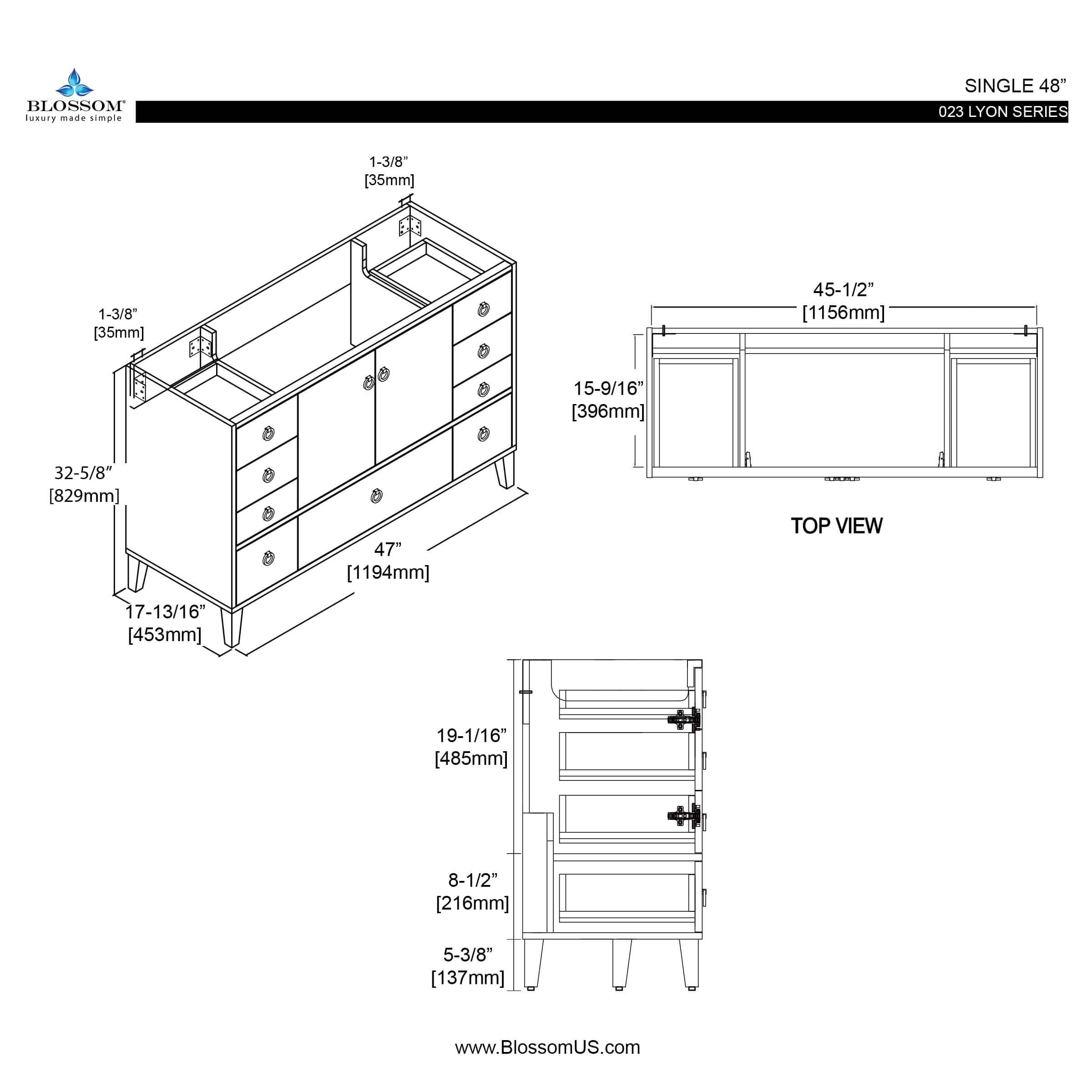 BLOSSOM®
luxury made simple

SINGLE 48”
023 LYON SERIES

1-3/8”
[35mm]

1-3/8”
[35mm]

32-5/8”
[829mm]

47”
[1194mm]

17-13/16”
[453mm]

45-1/2”
[1156mm]

15-9/16”
[396mm]

TOP VIEW

19-1/16”
[485mm]

8-1/2”
[216mm]

5-3/8”
[137mm]

www.BlossomUS.com